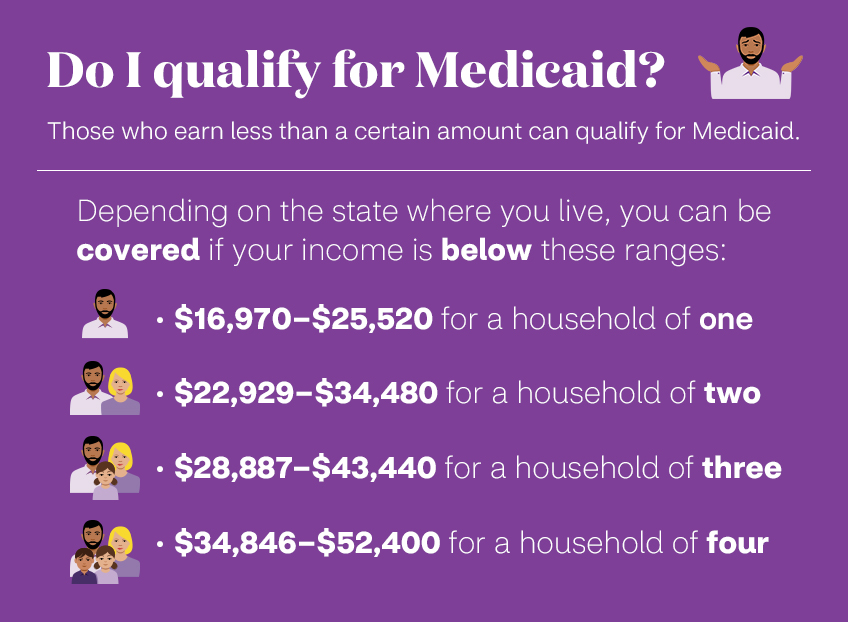 Do I qualify for Medicaid?

Those who earn less than a certain amount can qualify for Medicaid.

Depending on the state where you live, you can be covered if your income is below these ranges:

• \$16,970–\$25,520 for a household of one

• \$22,929–\$34,480 for a household of two

• \$28,887–\$43,440 for a household of three

• \$34,846–\$52,400 for a household of four